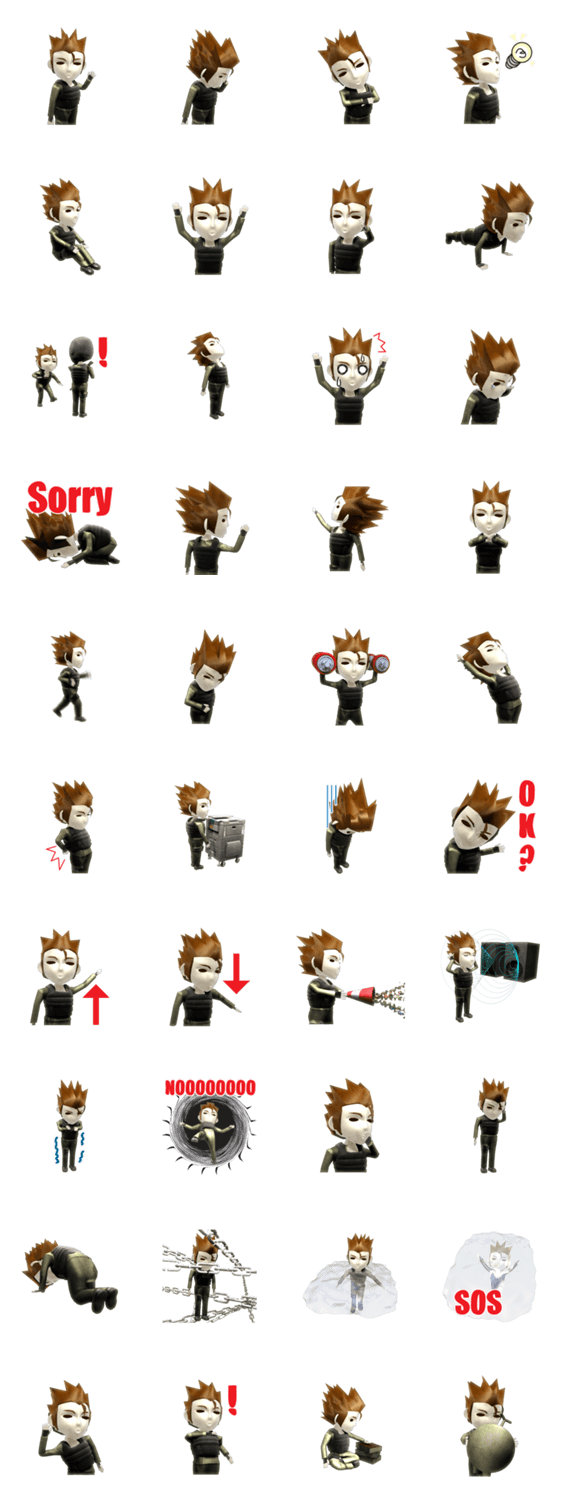 !

Sorry

OK?

NOOOOOOOO

SOS

!