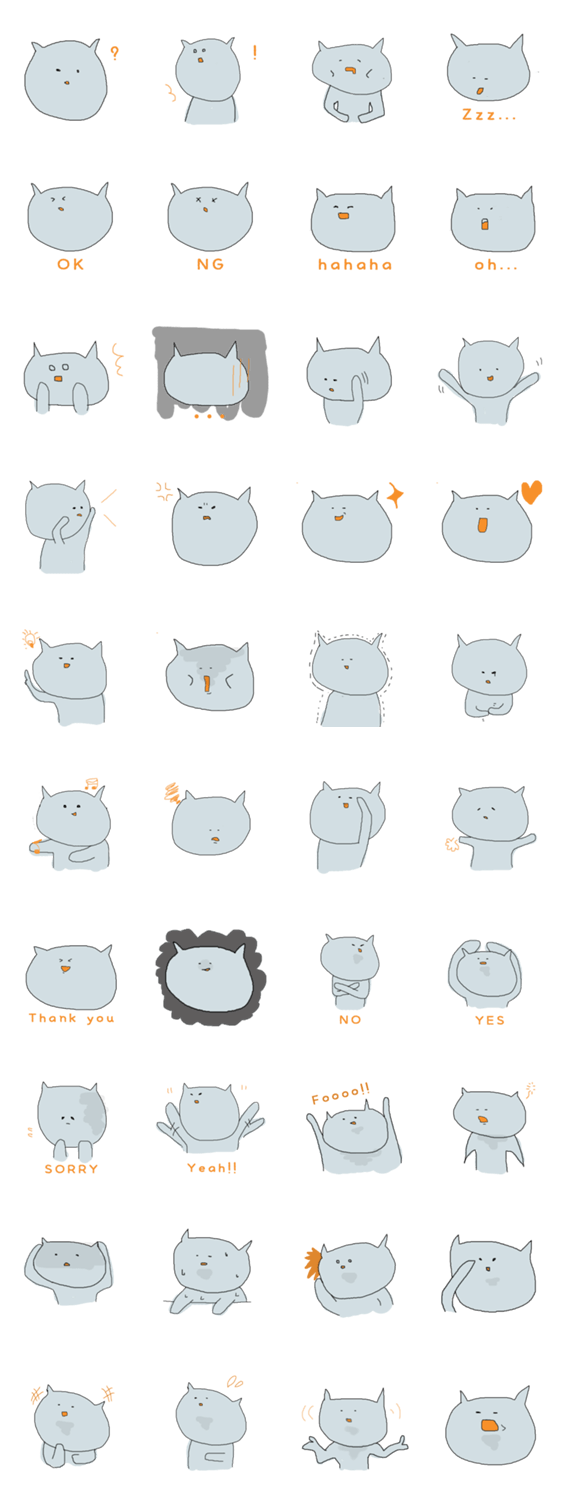 ?

!

Zzz...

OK

NG

hahaha

oh...

Thank you

NO

YES

SORRY

Yeah!!

Foooo!!